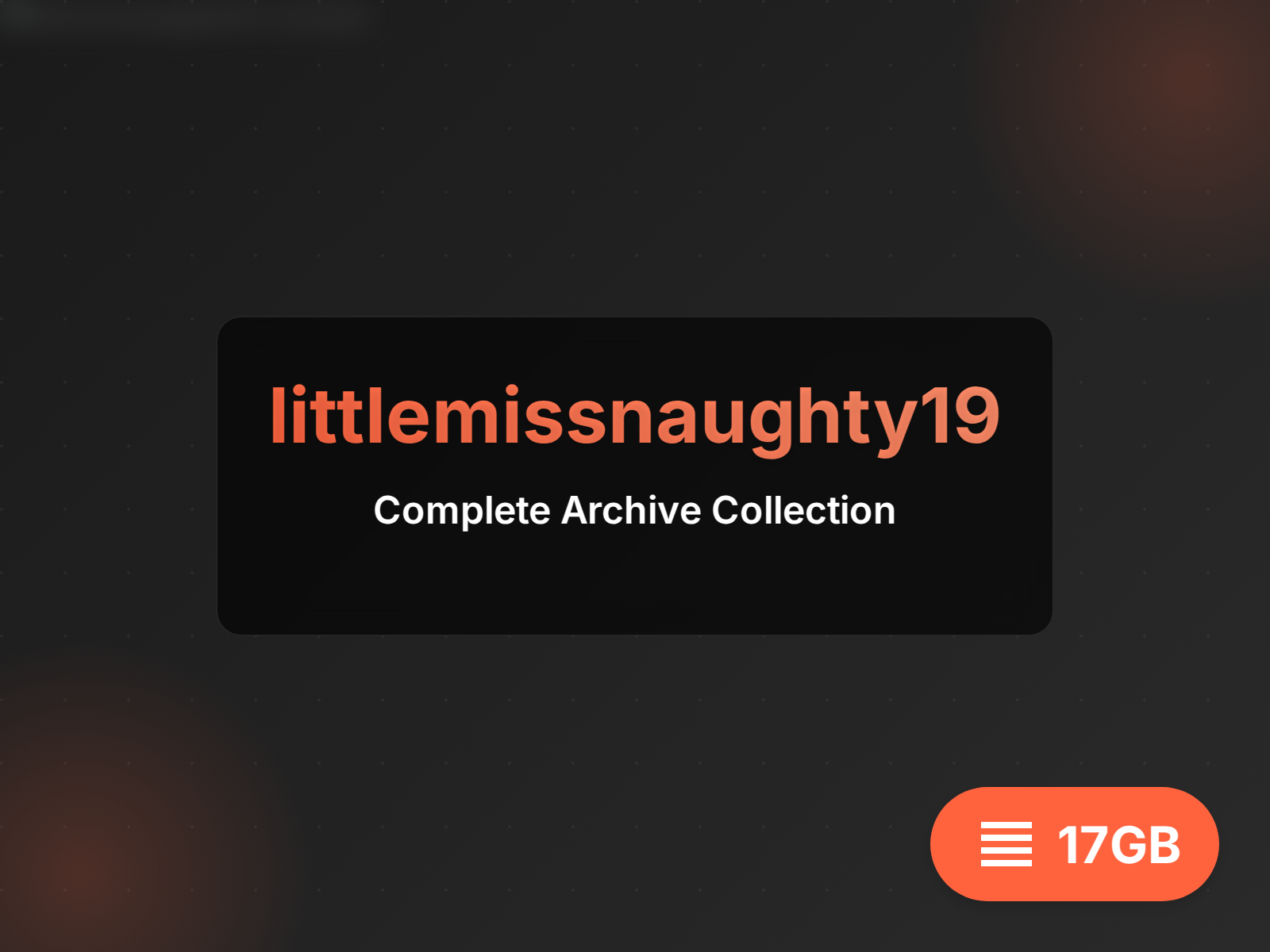 littlemissnaughty19

Complete Archive Collection

17GB