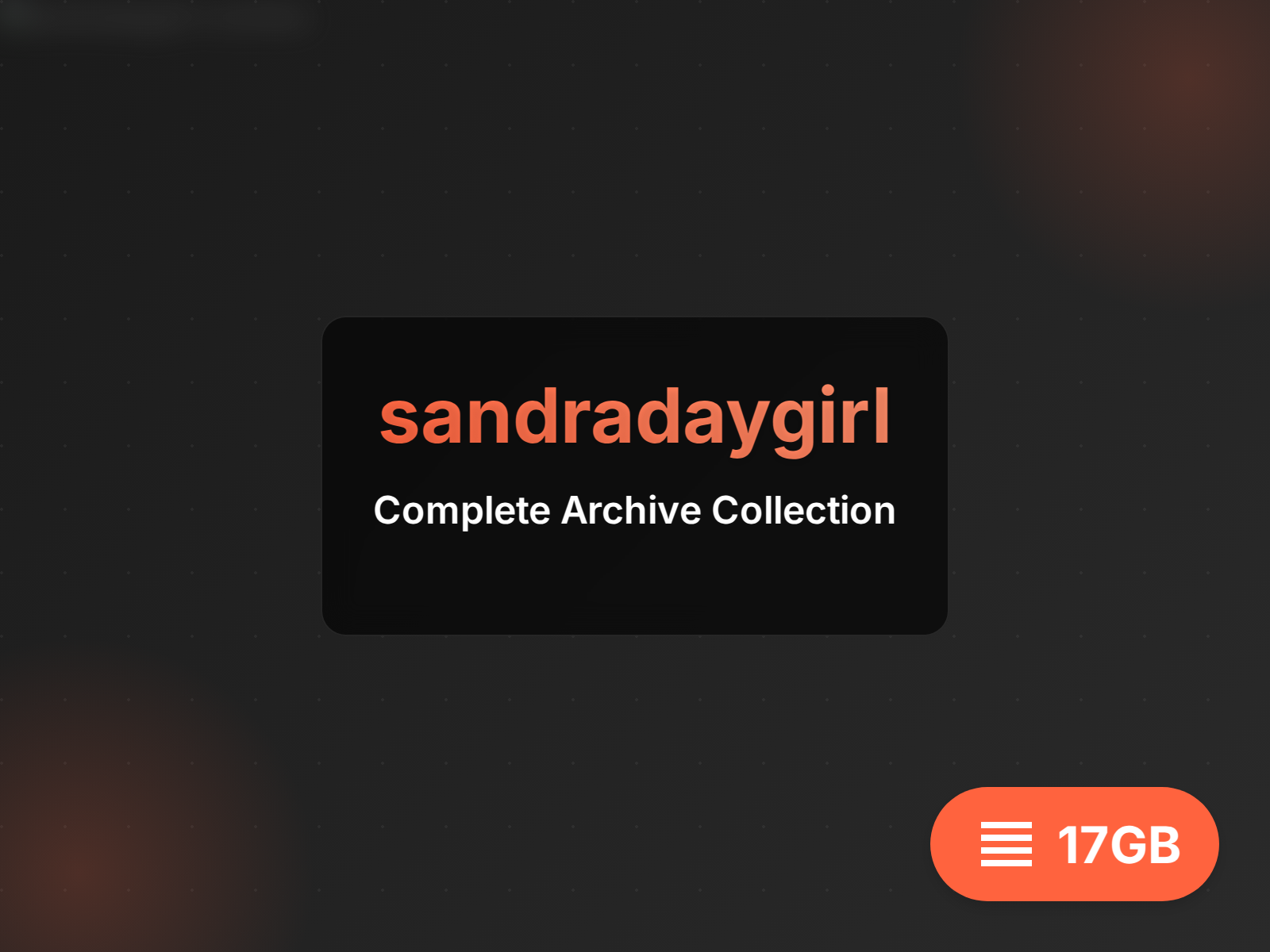 sandradaygirl
Complete Archive Collection

17GB