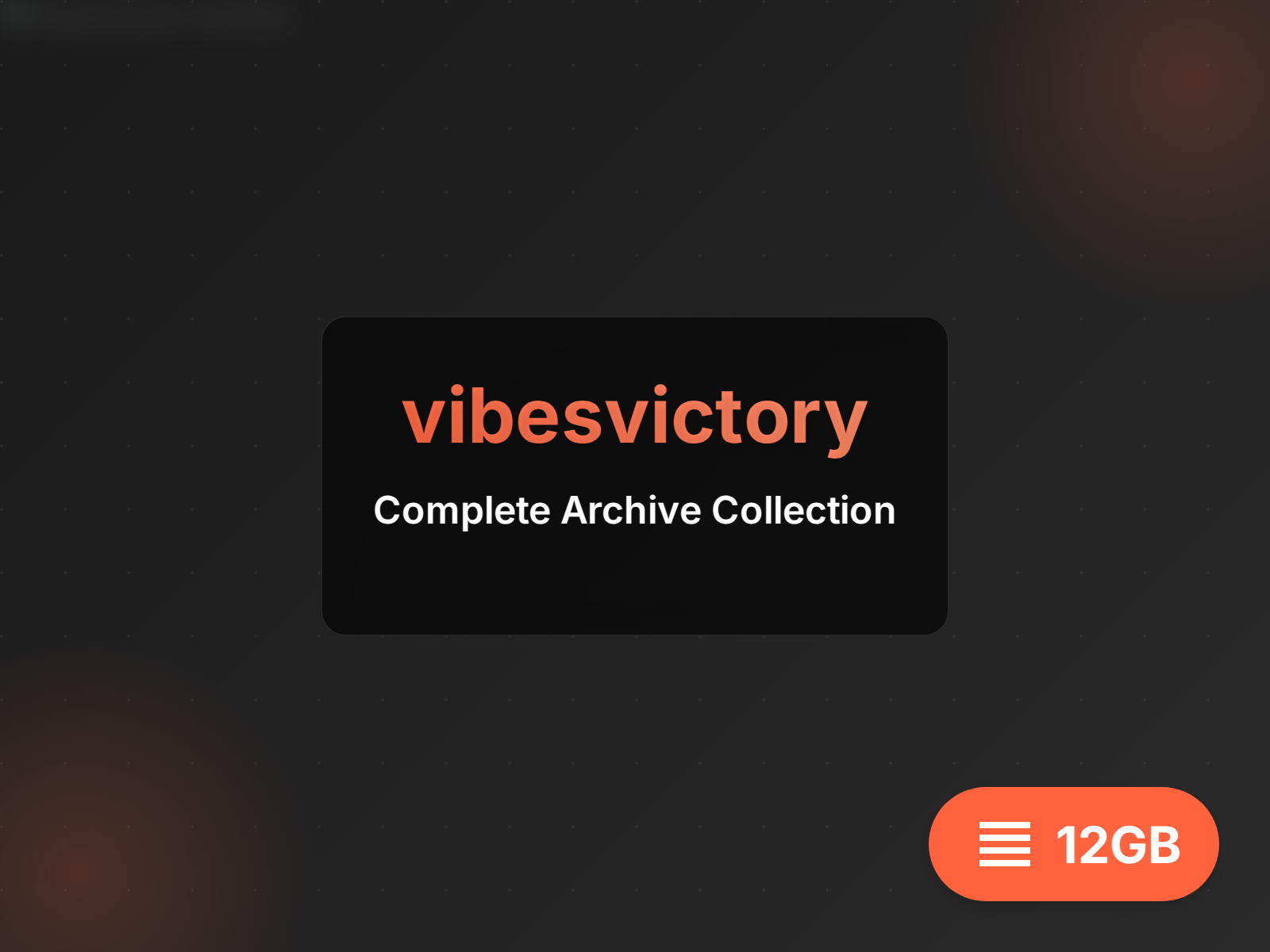 vibesvictory

Complete Archive Collection

12GB